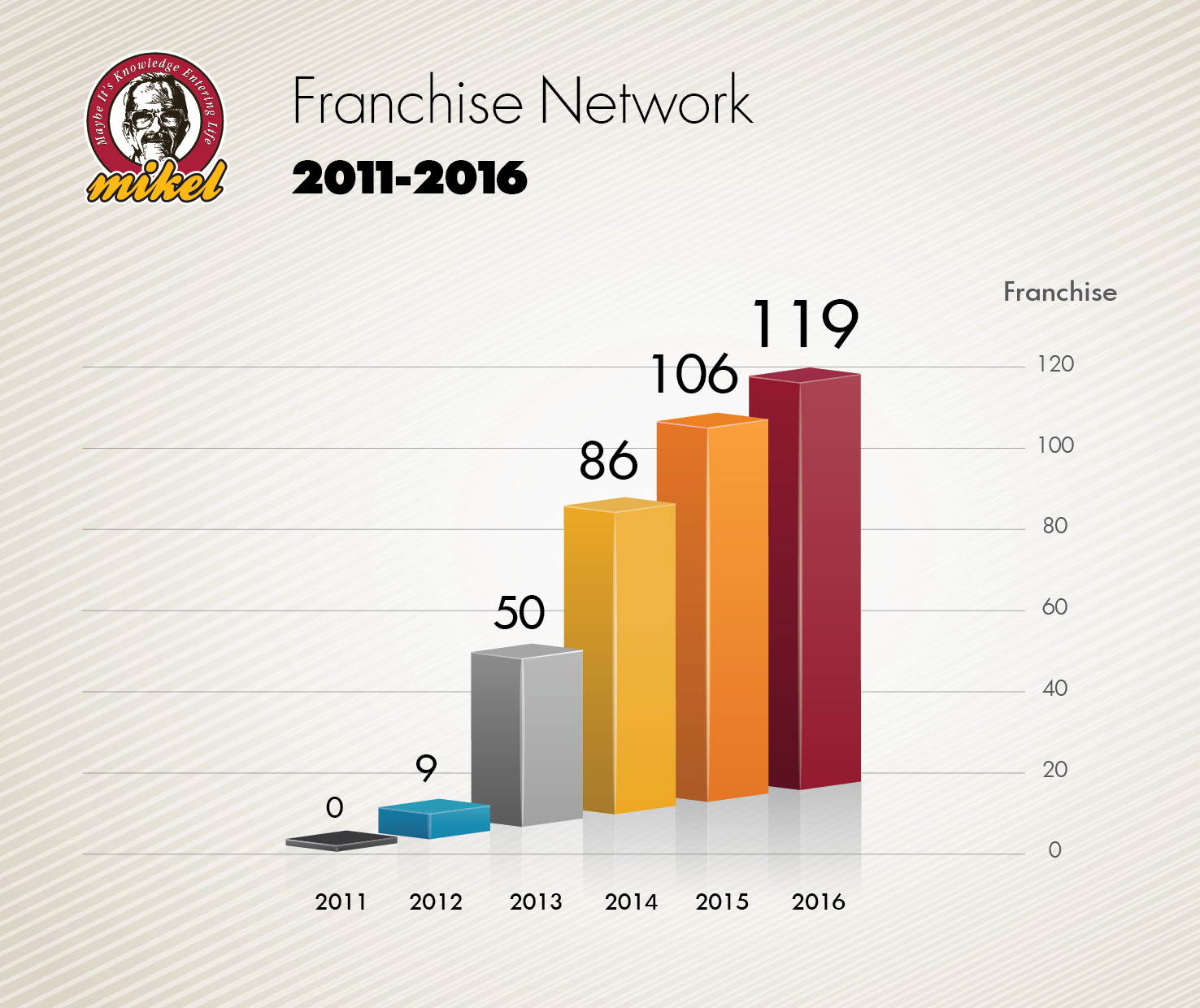 Maybe It's Knowledge Entering Life
mikel

Franchise Network
2011-2016

Franchise

119
106
86
50
9
0

120
100
80
60
40
20
0

2011 2012 2013 2014 2015 2016